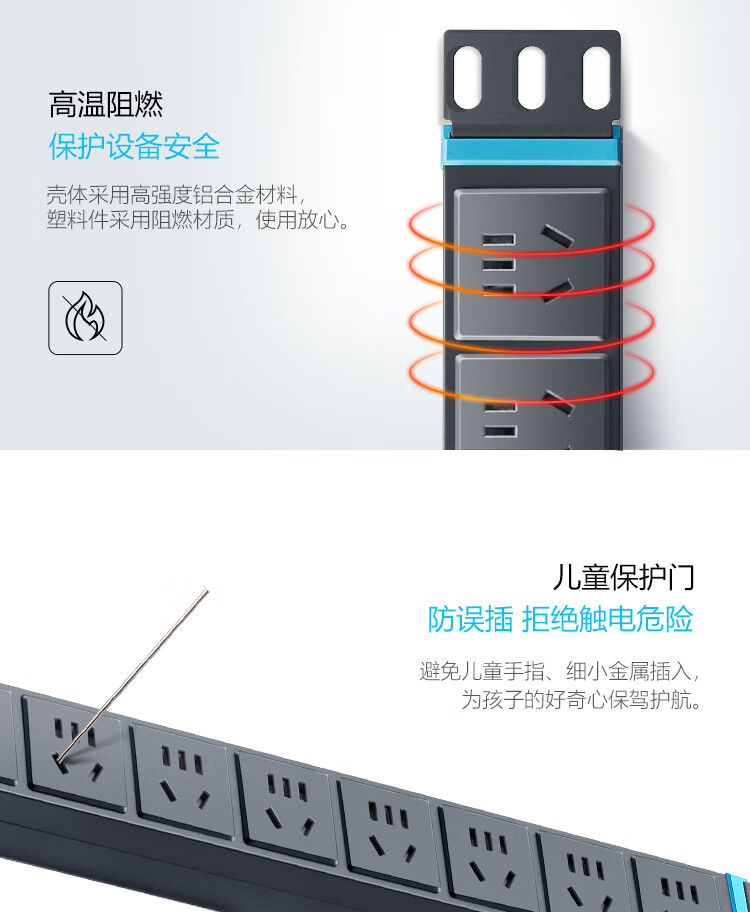 高温阻燃
保护设备安全

壳体采用高强度铝合金材料，塑料件采用阻燃材质，使用放心。

儿童保护门
防误插 拒绝触电危险

避免儿童手指、细小金属插入，为孩子的好奇心保驾护航。