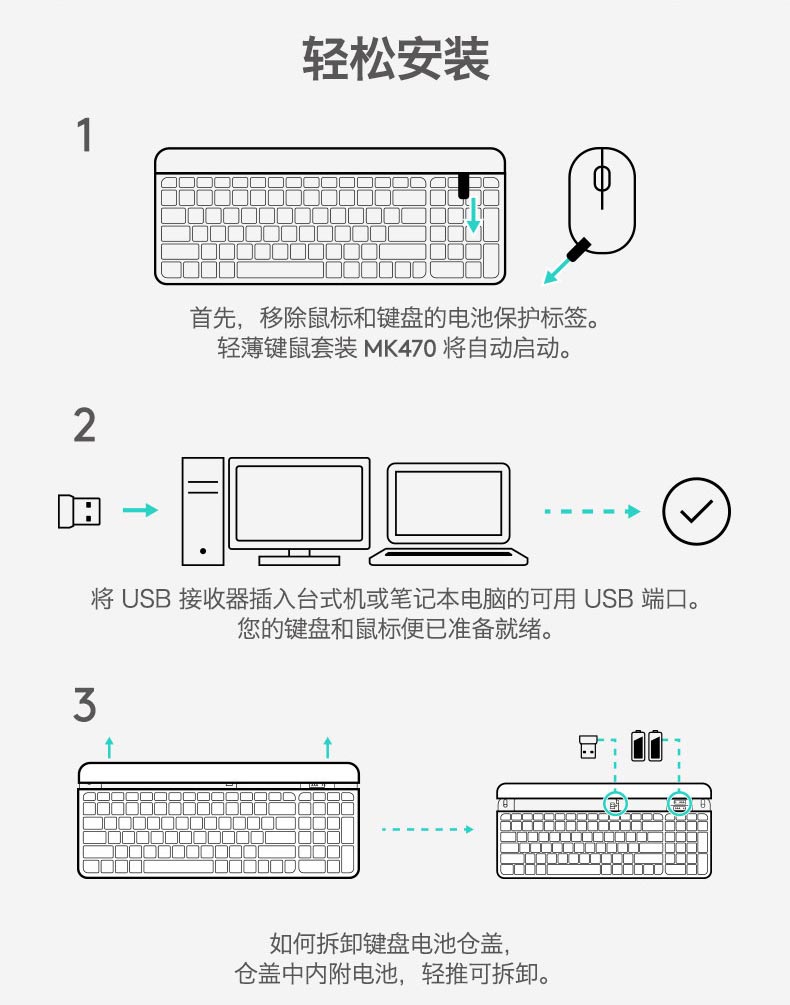 轻松安装

1

首先，移除鼠标和键盘的电池保护标签。
轻薄键鼠套装 MK470 将自动启动。

2

将 USB 接收器插入台式机或笔记本电脑的可用 USB 端口。
您的键盘和鼠标便已准备就绪。

3

如何拆卸键盘电池仓盖，
仓盖中内附电池，轻推可拆卸。